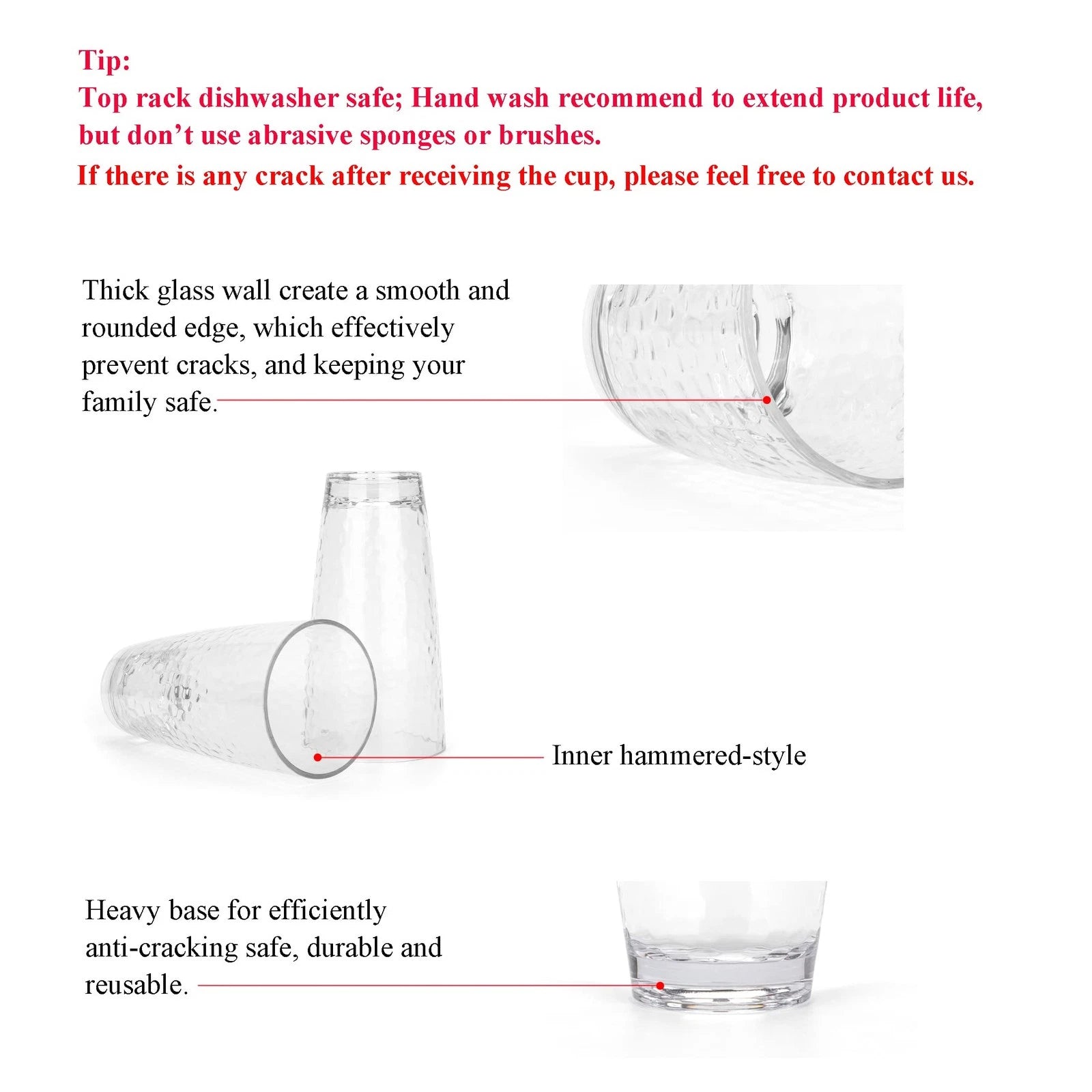 Tip:
Top rack dishwasher safe; Hand wash recommend to extend product life, but don't use abrasive sponges or brushes.
If there is any crack after receiving the cup, please feel free to contact us.

Thick glass wall create a smooth and rounded edge, which effectively prevent cracks, and keeping your family safe.

Inner hammered-style

Heavy base for efficiently anti-cracking safe, durable and reusable.